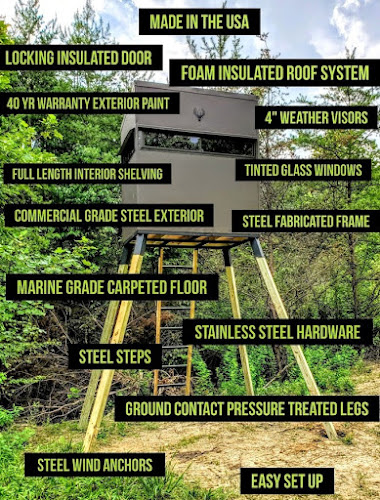 MADE IN THE USA

LOCKING INSULATED DOOR

FOAM INSULATED ROOF SYSTEM

40 YR WARRANTY EXTERIOR PAINT

4" WEATHER VISORS

FULL LENGTH INTERIOR SHELVING

TINTED GLASS WINDOWS

COMMERCIAL GRADE STEEL EXTERIOR

STEEL FABRICATED FRAME

MARINE GRADE CARPETED FLOOR

STAINLESS STEEL HARDWARE

STEEL STEPS

GROUND CONTACT PRESSURE TREATED LEGS

STEEL WIND ANCHORS

EASY SET UP